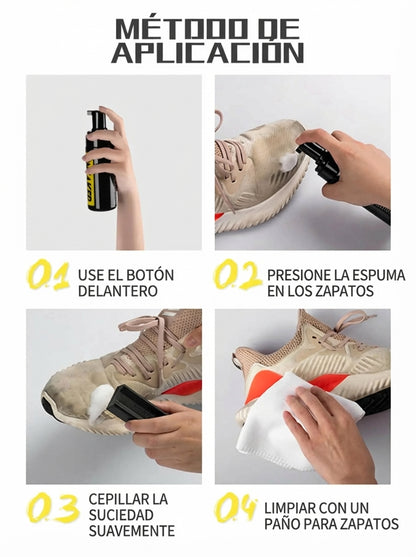 MÉTODO DE APLICACIÓN

01 USE EL BOTÓN DELANTERO

02 PRESIONE LA ESPUMA EN LOS ZAPATOS

03 CEPILLAR LA SUCIEDAD SUAVEMENTE

04 LIMPIAR CON UN PAÑO PARA ZAPATOS