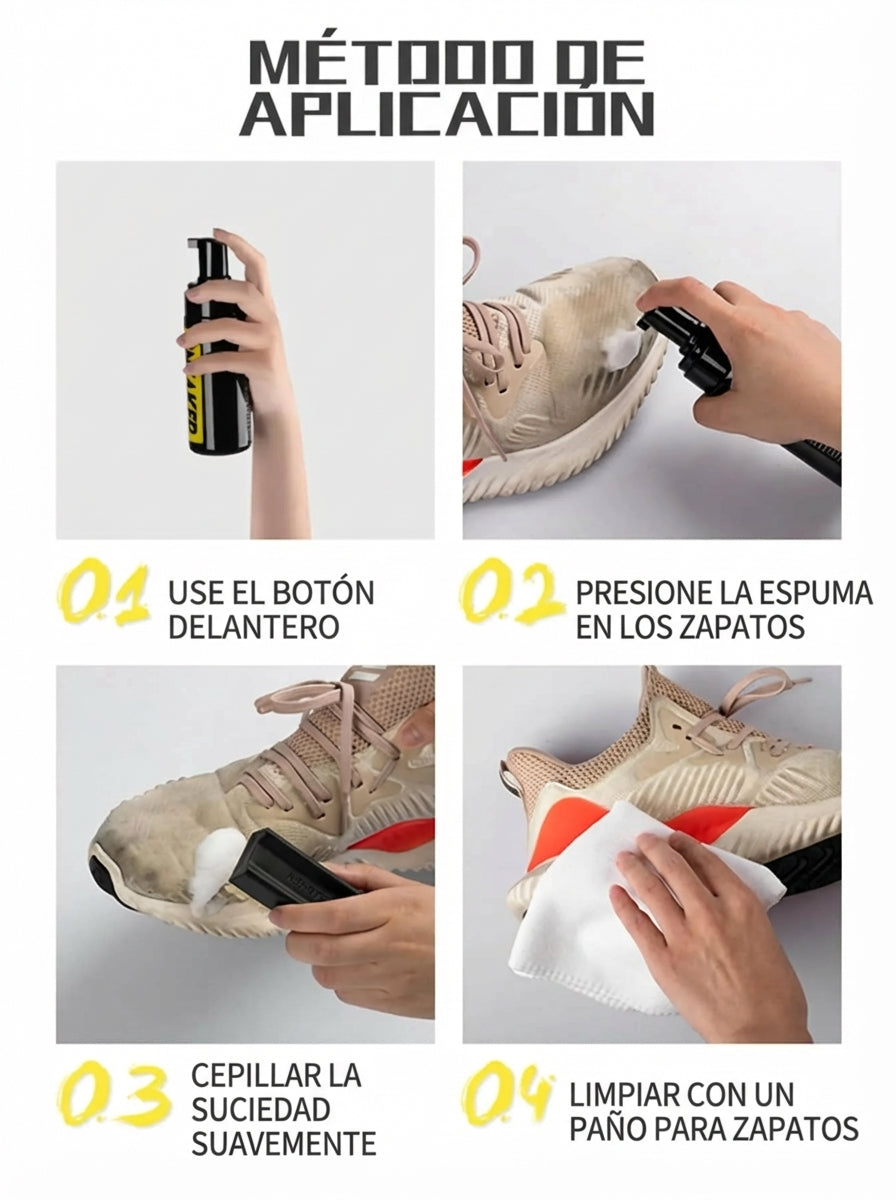 MÉTODO DE APLICACIÓN

01 USE EL BOTÓN DELANTERO

02 PRESIONE LA ESPUMA EN LOS ZAPATOS

03 CEPILLAR LA SUCIEDAD SUAVEMENTE

04 LIMPIAR CON UN PAÑO PARA ZAPATOS